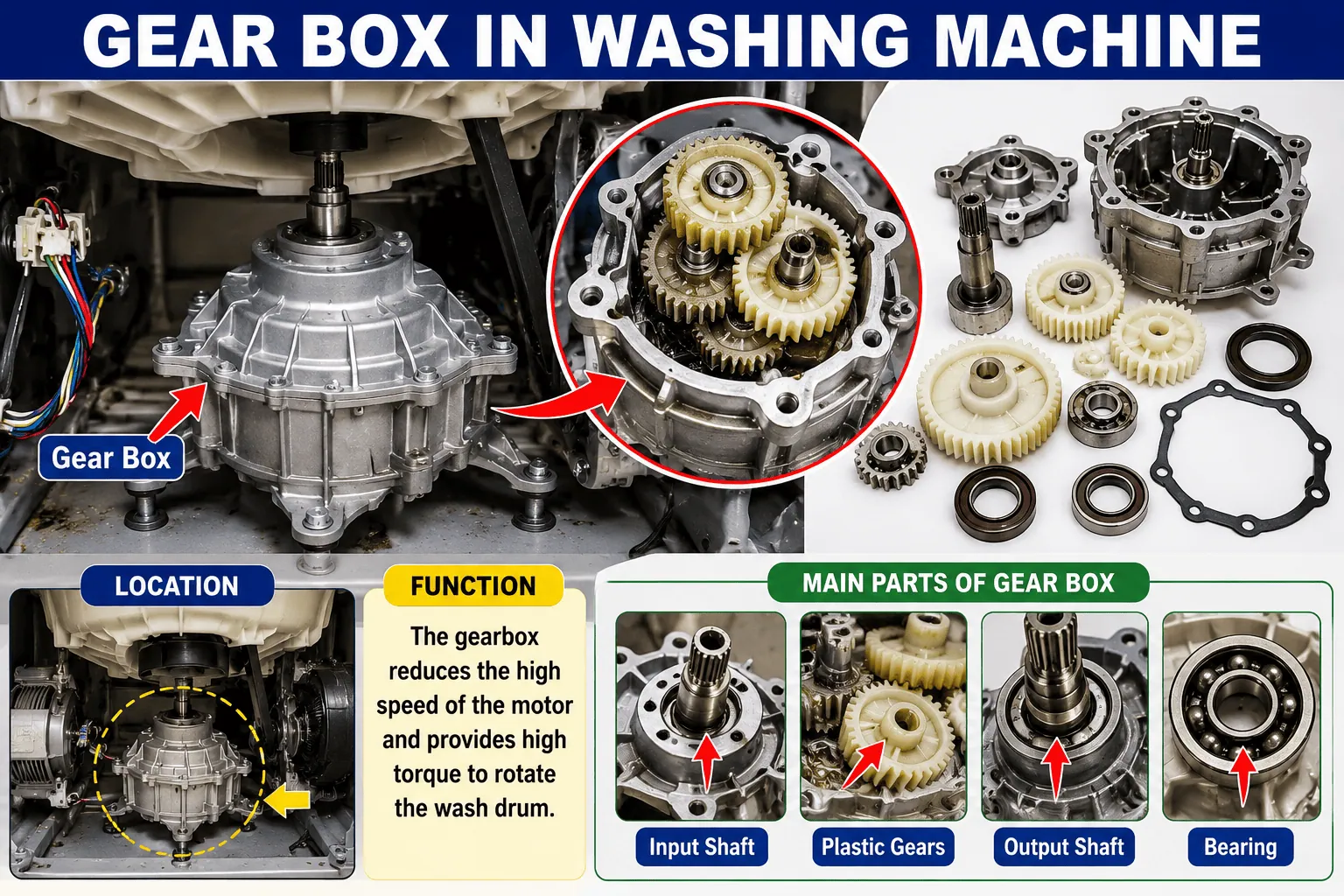 GEAR BOX IN WASHING MACHINE

Gear Box

LOCATION

FUNCTION

The gearbox reduces the high speed of the motor and provides high torque to rotate the wash drum.

MAIN PARTS OF GEAR BOX

Input Shaft

Plastic Gears

Output Shaft

Bearing